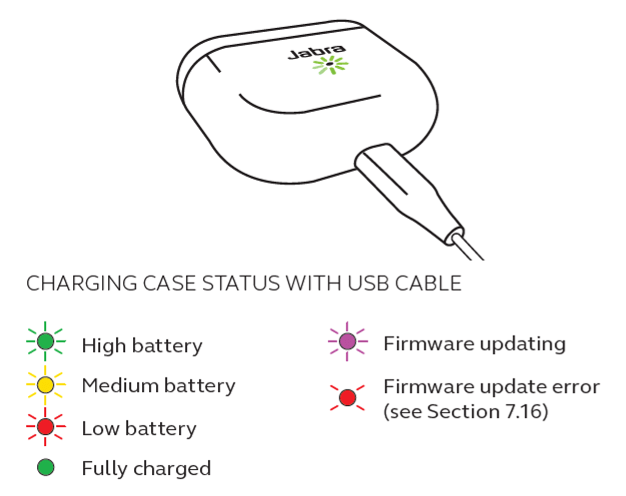 Jabra

CHARGING CASE STATUS WITH USB CABLE

High battery

Medium battery

Low battery

Fully charged

Firmware updating

Firmware update error (see Section 7.16)