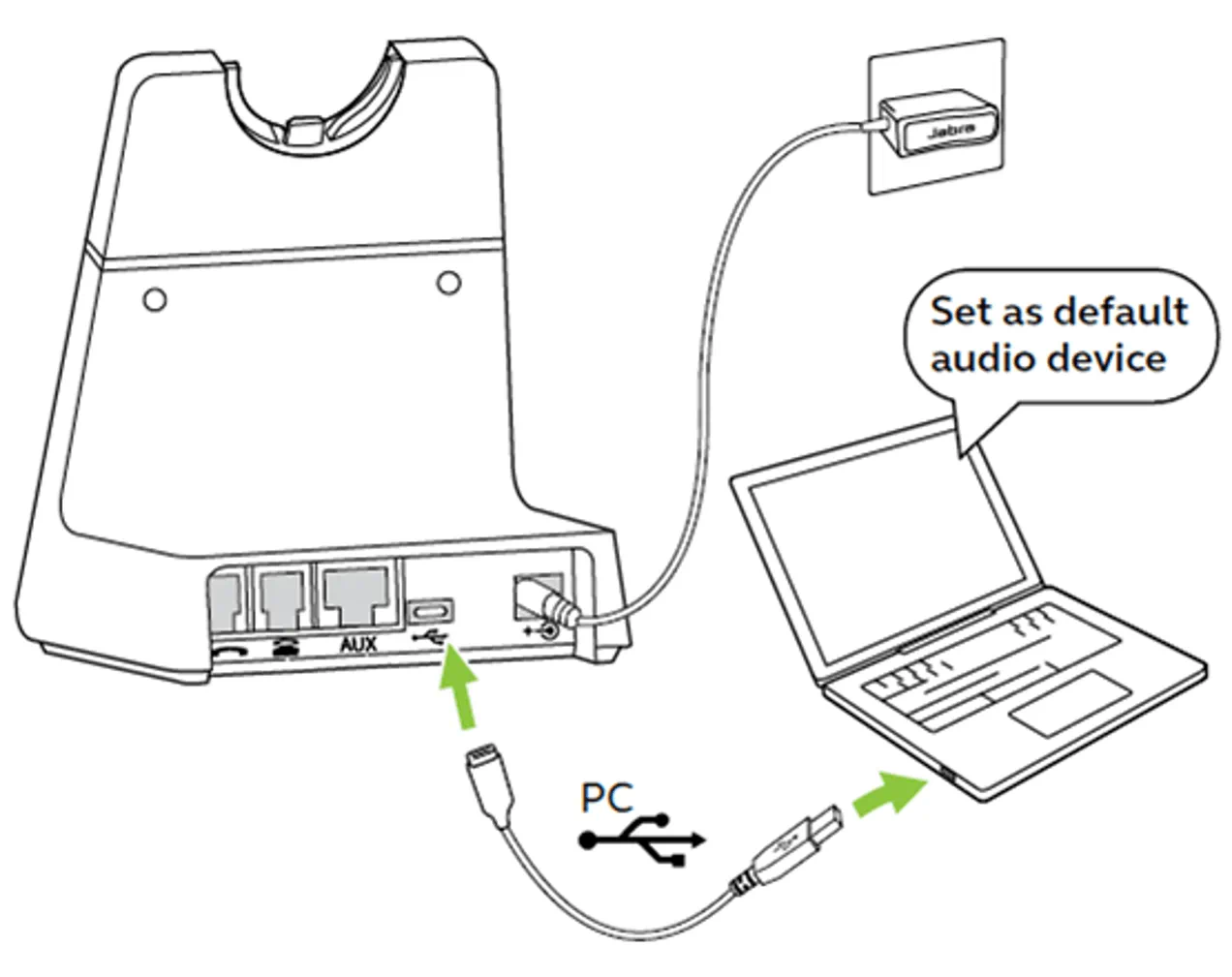 Jabra

Set as default audio device

AUX

PC