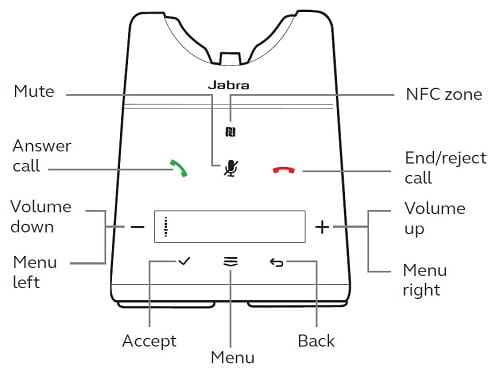 Jabra

Mute

NFC zone

Answer call

End/reject call

Volume down

Volume up

Menu left

Menu right

Accept

Menu

Back