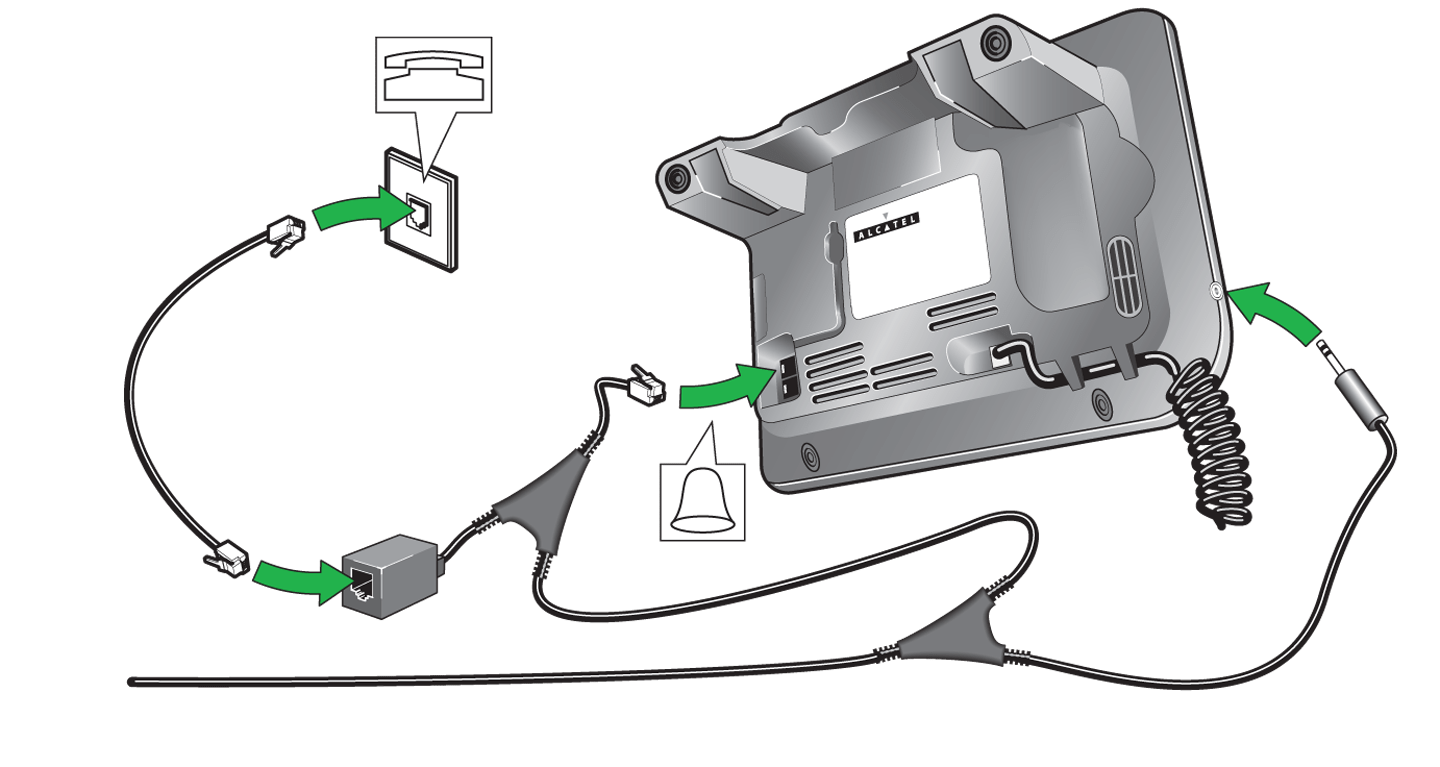 ALCATEL