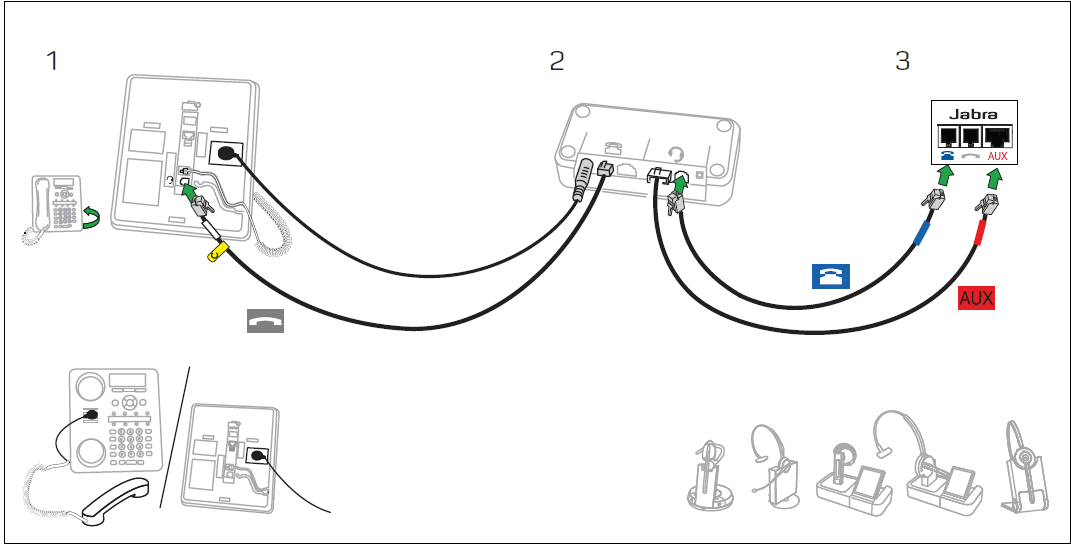 1

2

3

Jabra

AUX

AUX