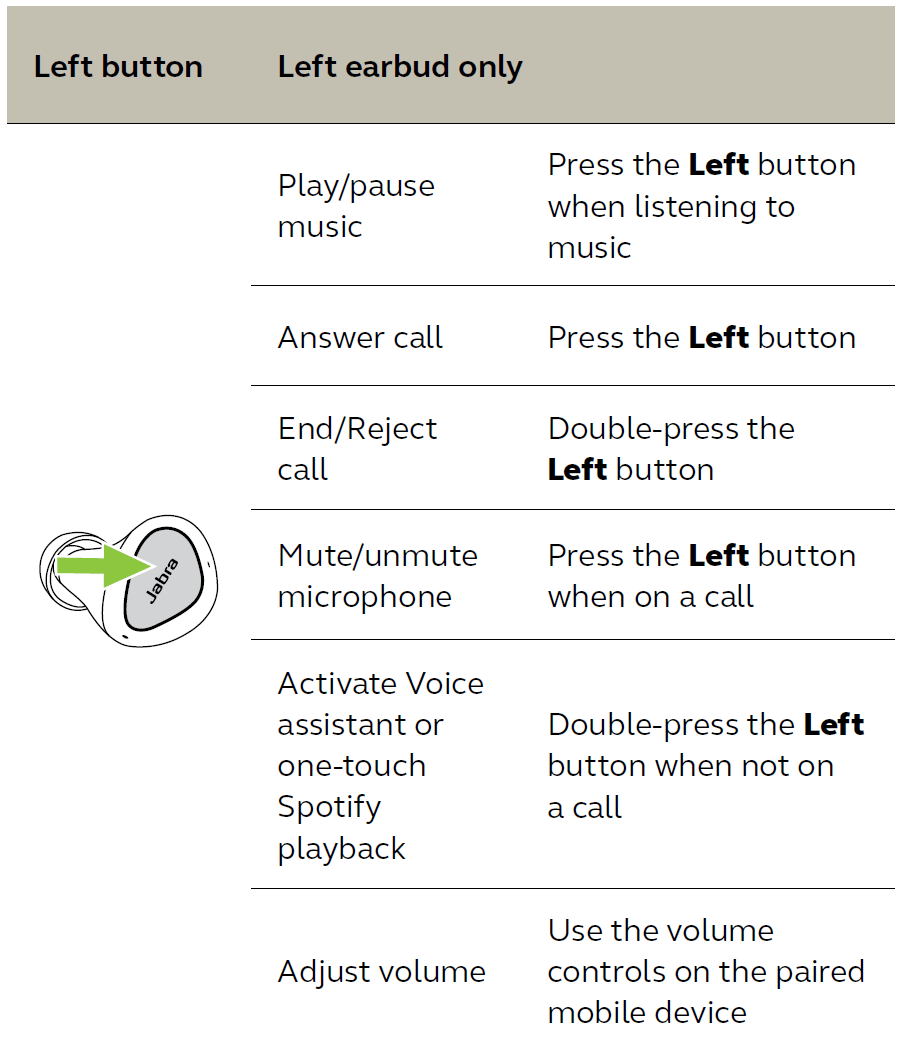 | Left button | Left earbud only | |
|---|---|---|
| Jabra | Play/pause music | Press the **Left** button when listening to music |
| | Answer call | Press the **Left** button |
| | End/Reject call | Double-press the **Left** button |
| | Mute/unmute microphone | Press the **Left** button when on a call |
| | Activate Voice assistant or one-touch Spotify playback | Double-press the **Left** button when not on a call |
| | Adjust volume | Use the volume controls on the paired mobile device |