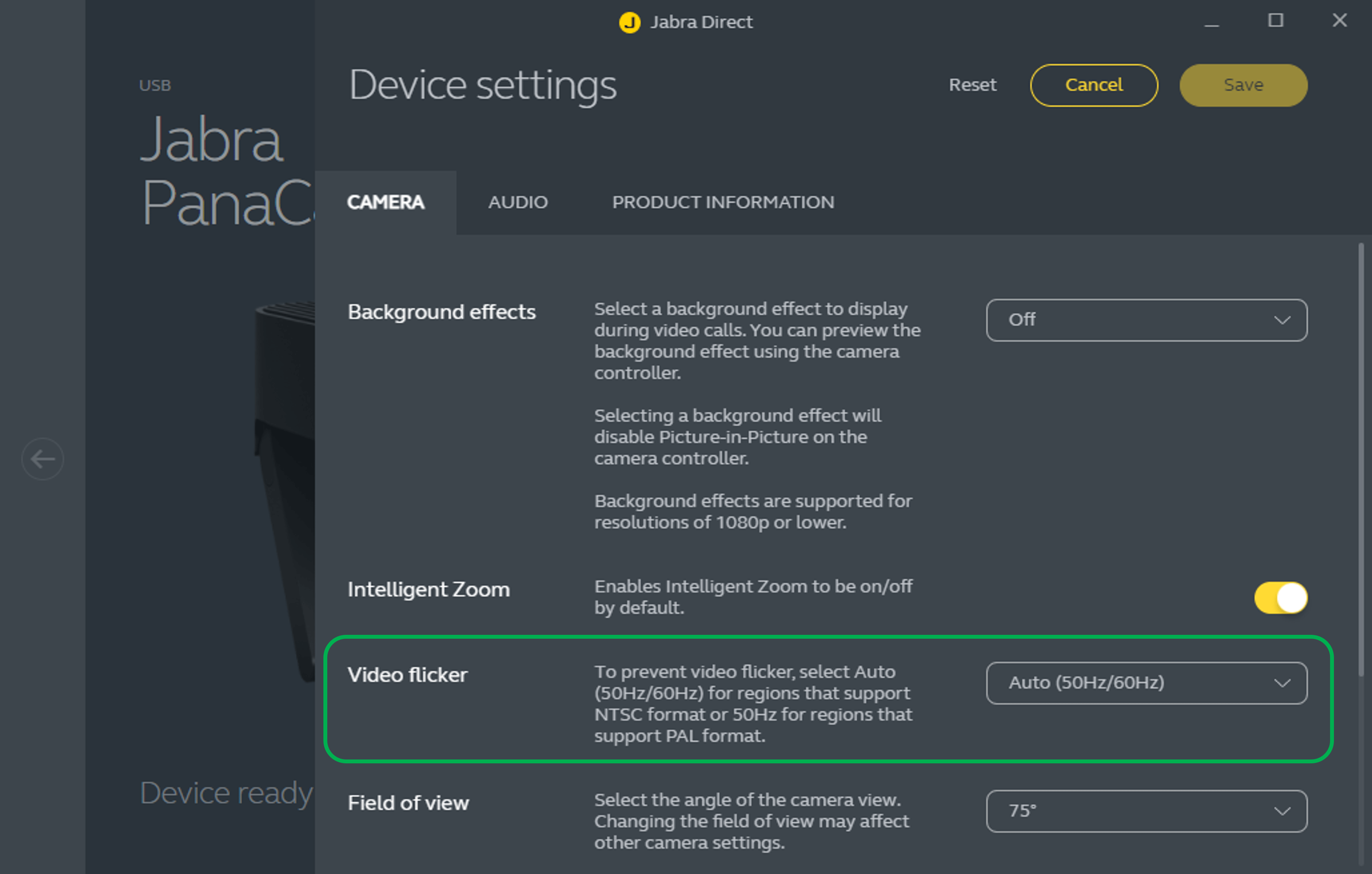 Jabra Direct

USB
Jabra
PanaC

Device ready

Device settings

Reset Cancel Save

CAMERA AUDIO PRODUCT INFORMATION

Background effects

Select a background effect to display during video calls. You can preview the background effect using the camera controller.

Selecting a background effect will disable Picture-in-Picture on the camera controller.

Background effects are supported for resolutions of 1080p or lower.

Off

Intelligent Zoom

Enables Intelligent Zoom to be on/off by default.

Video flicker

To prevent video flicker, select Auto (50Hz/60Hz) for regions that support NTSC format or 50Hz for regions that support PAL format.

Auto (50Hz/60Hz)

Field of view

Select the angle of the camera view. Changing the field of view may affect other camera settings.

75°