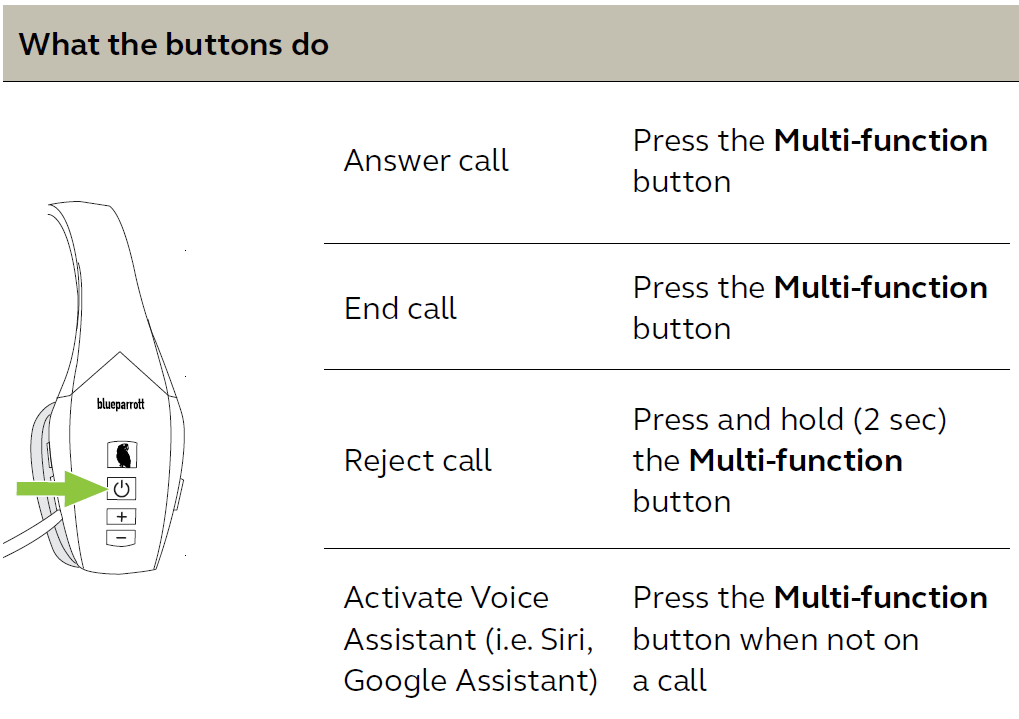 What the buttons do

blueparrott

+

−

| | |
|---|---|
| Answer call | Press the **Multi-function** button |
| End call | Press the **Multi-function** button |
| Reject call | Press and hold (2 sec) the **Multi-function** button |
| Activate Voice Assistant (i.e. Siri, Google Assistant) | Press the **Multi-function** button when not on a call |