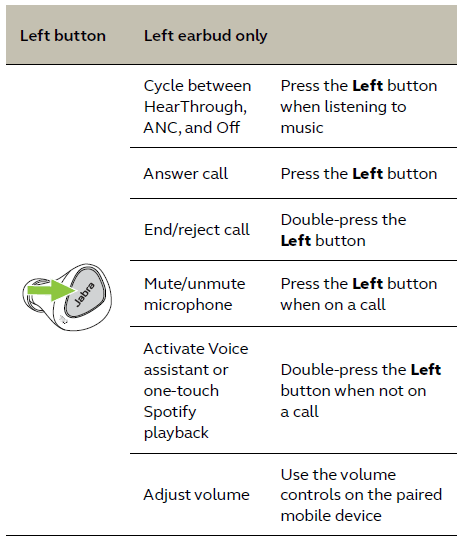 | Left button | Left earbud only | |
|---|---|---|
| Jabra | Cycle between HearThrough, ANC, and Off | Press the **Left** button when listening to music |
| | Answer call | Press the **Left** button |
| | End/reject call | Double-press the **Left** button |
| | Mute/unmute microphone | Press the **Left** button when on a call |
| | Activate Voice assistant or one-touch Spotify playback | Double-press the **Left** button when not on a call |
| | Adjust volume | Use the volume controls on the paired mobile device |