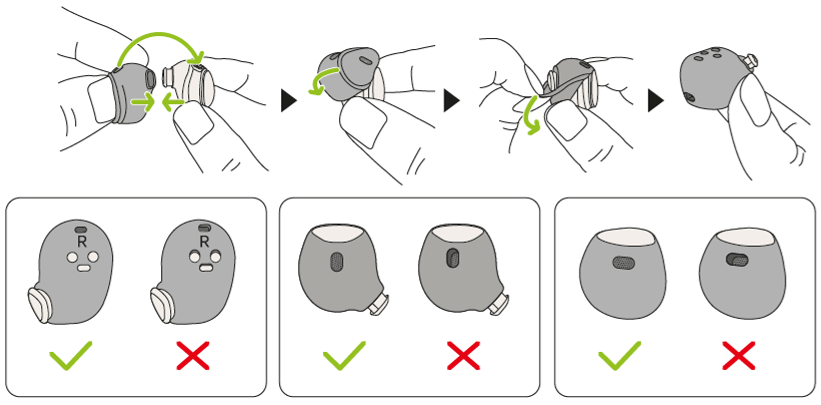 R

R