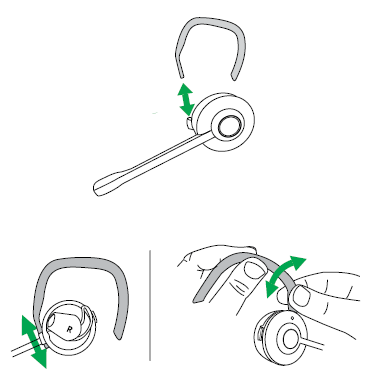 R