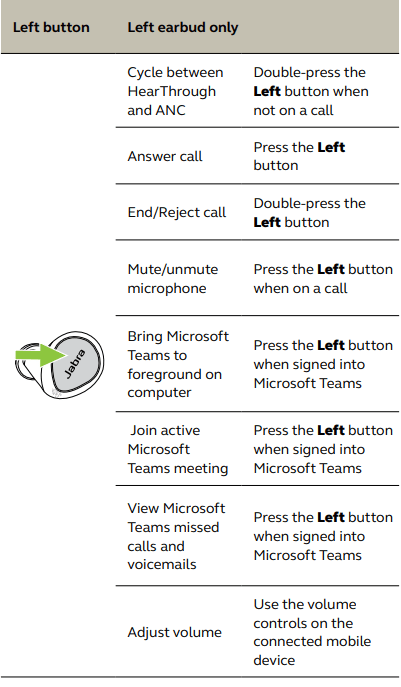 | Left button | Left earbud only | |
|---|---|---|
| Jabra | Cycle between HearThrough and ANC | Double-press the **Left** button when not on a call |
| | Answer call | Press the **Left** button |
| | End/Reject call | Double-press the **Left** button |
| | Mute/unmute microphone | Press the **Left** button when on a call |
| | Bring Microsoft Teams to foreground on computer | Press the **Left** button when signed into Microsoft Teams |
| | Join active Microsoft Teams meeting | Press the **Left** button when signed into Microsoft Teams |
| | View Microsoft Teams missed calls and voicemails | Press the **Left** button when signed into Microsoft Teams |
| | Adjust volume | Use the volume controls on the connected mobile device |